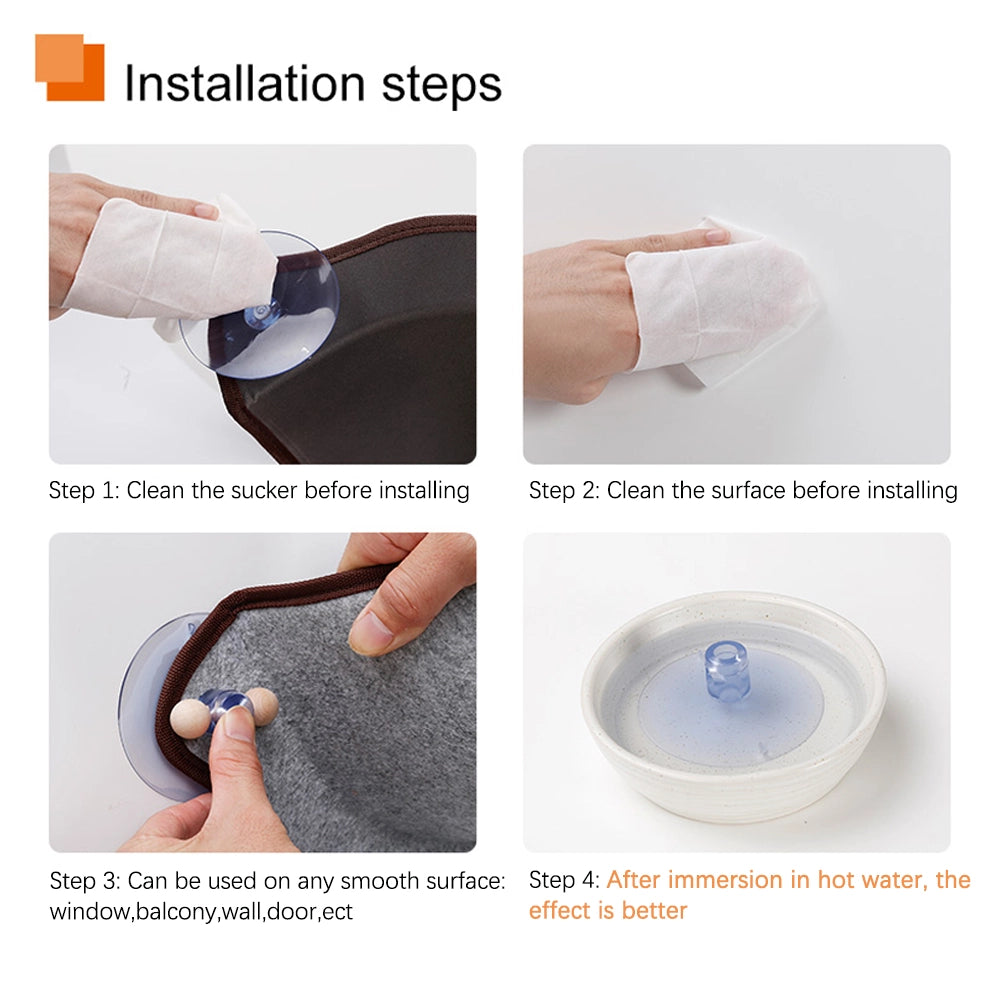 Installation steps

Step 1: Clean the sucker before installing

Step 2: Clean the surface before installing

Step 3: Can be used on any smooth surface: window,balcony,wall,door,ect

Step 4: After immersion in hot water, the effect is better