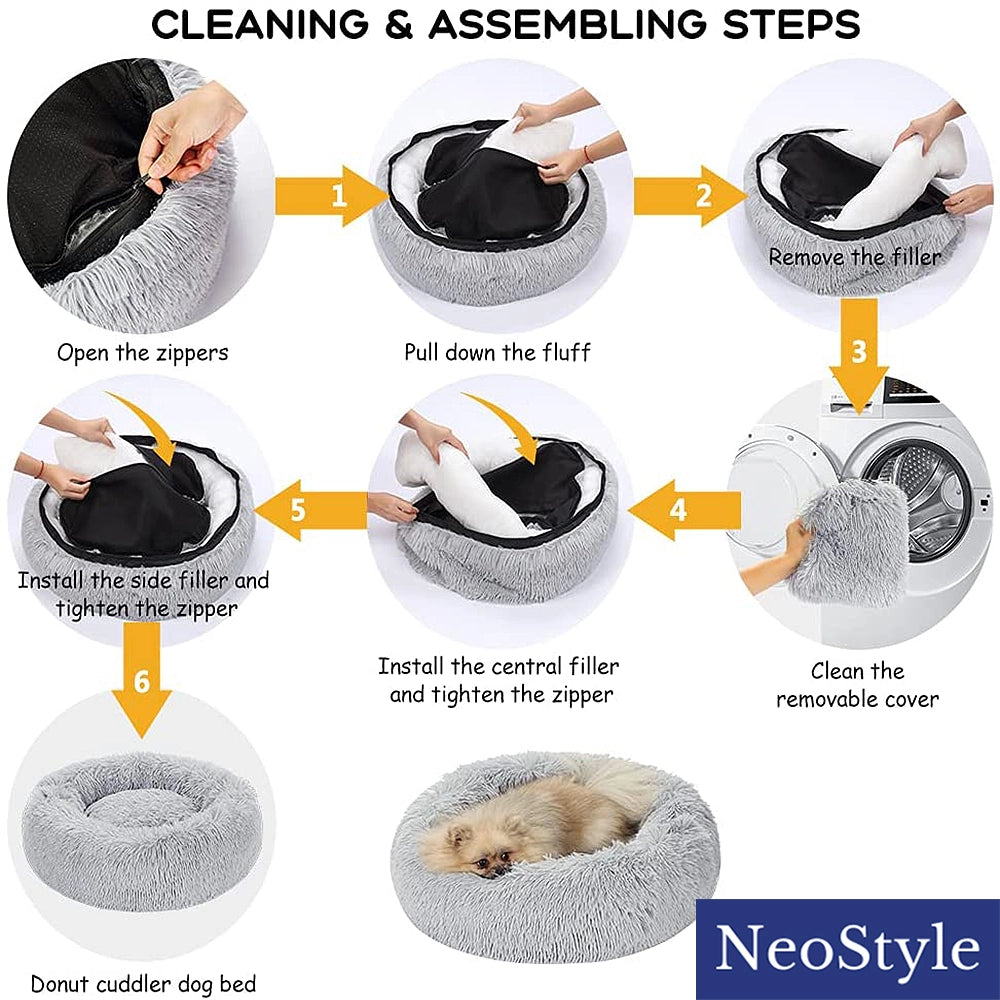 CLEANING & ASSEMBLING STEPS

Open the zippers

1

Pull down the fluff

2

Remove the filler

3

Clean the removable cover

4

Install the central filler and tighten the zipper

5

Install the side filler and tighten the zipper

6

Donut cuddler dog bed

NeoStyle