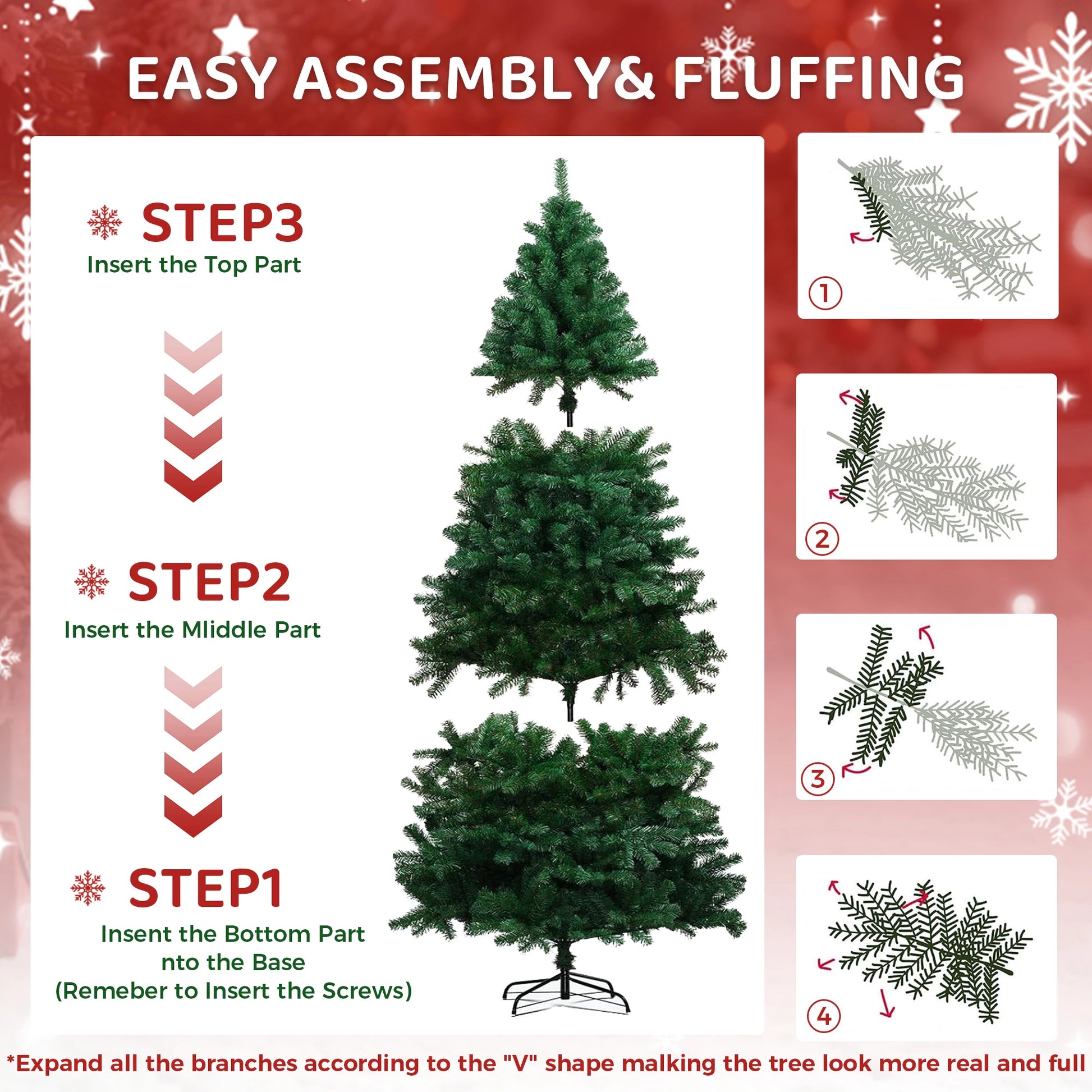 EASY ASSEMBLY& FLUFFING

STEP3
Insert the Top Part

STEP2
Insert the Mliddle Part

STEP1
Insent the Bottom Part nto the Base (Remeber to Insert the Screws)

①

②

③

④

*Expand all the branches according to the "V" shape malking the tree look more real and full