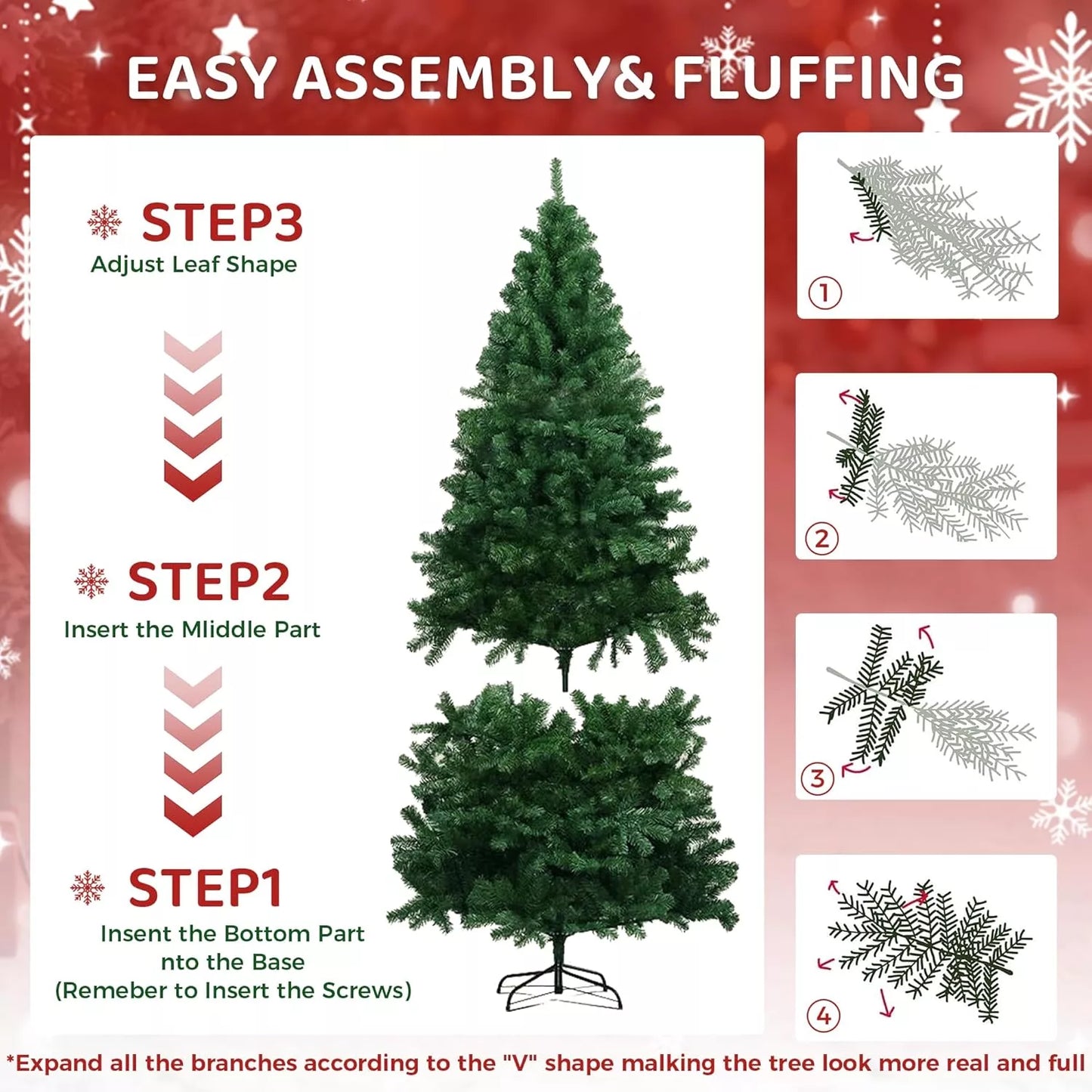 EASY ASSEMBLY& FLUFFING

STEP3
Adjust Leaf Shape

STEP2
Insert the Mliddle Part

STEP1
Insent the Bottom Part nto the Base (Remeber to Insert the Screws)

①

②

③

④

*Expand all the branches according to the "V" shape malking the tree look more real and full