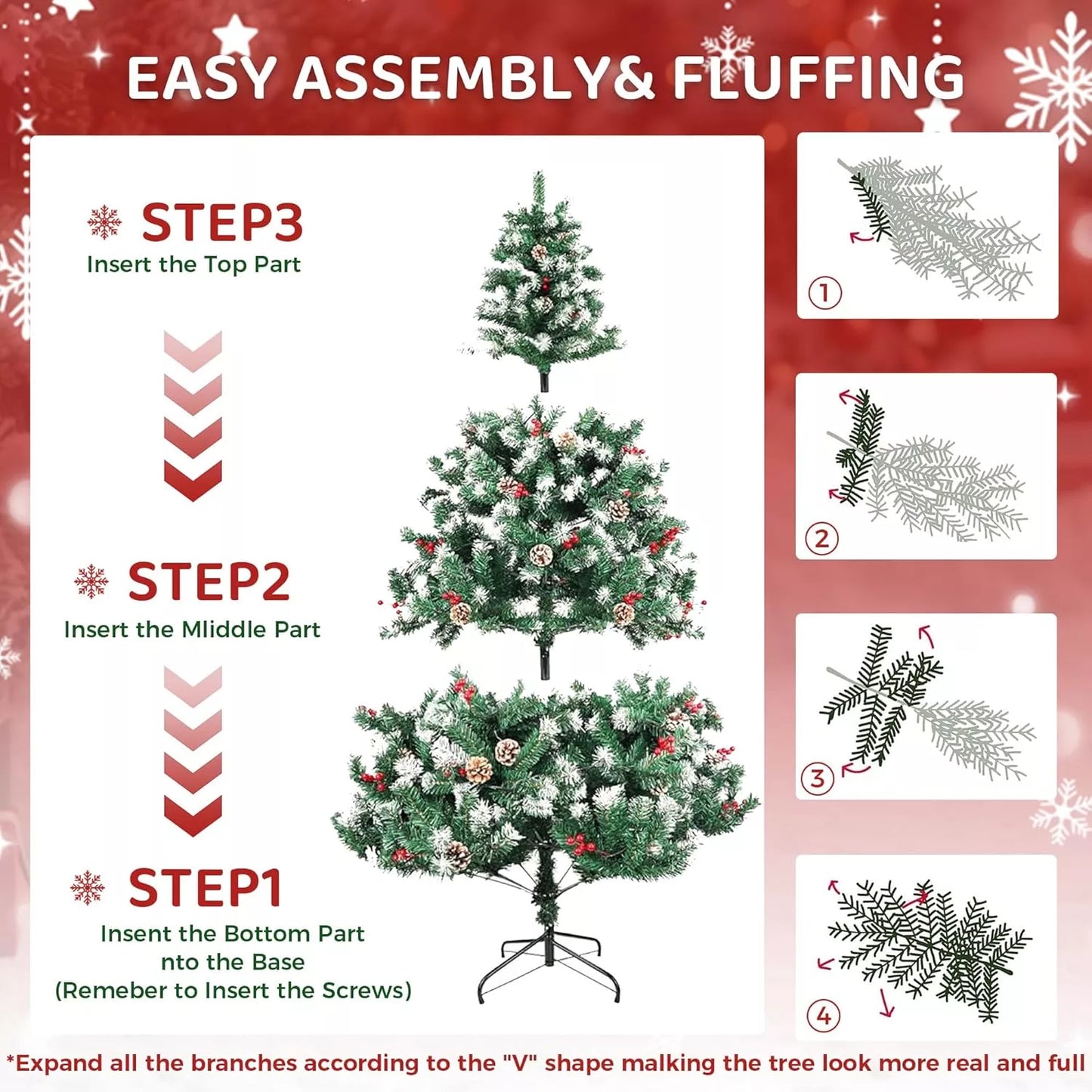 EASY ASSEMBLY& FLUFFING

STEP3
Insert the Top Part

STEP2
Insert the Mliddle Part

STEP1
Insent the Bottom Part nto the Base (Remeber to Insert the Screws)

①

②

③

④

*Expand all the branches according to the "V" shape malking the tree look more real and full