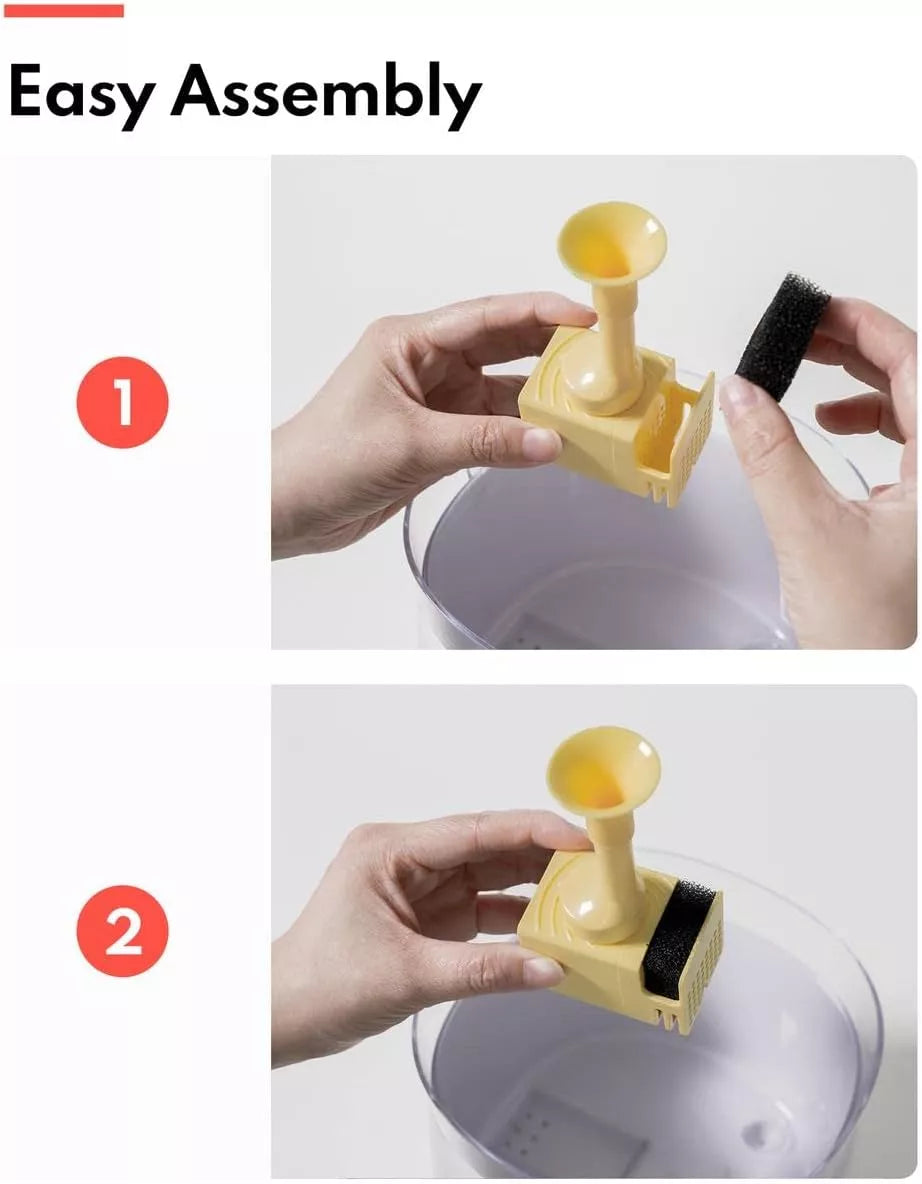 Easy Assembly

1

2